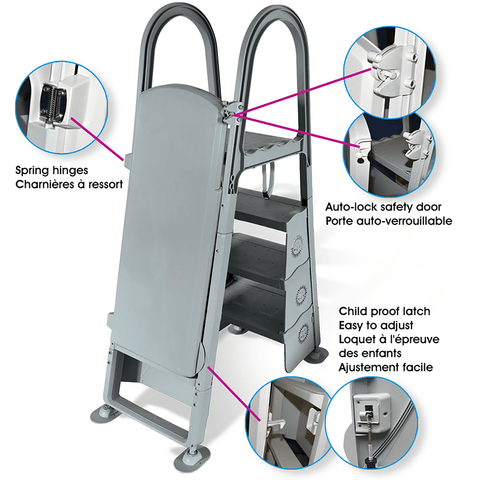 Spring hinges
Charnières à ressort

Auto-lock safety door
Porte auto-verrouillable

Child proof latch
Easy to adjust
Loquet à l'épreuve des enfants
Ajustement facile