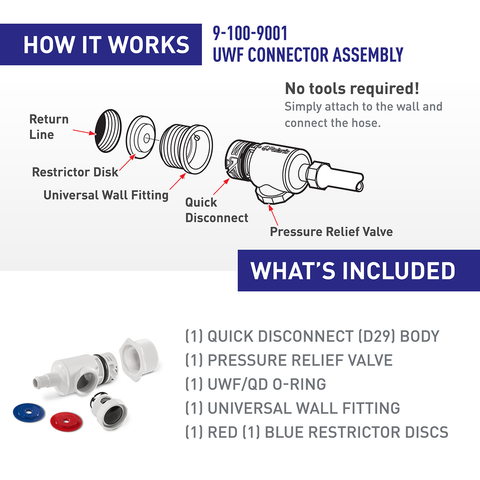 HOW IT WORKS

9-100-9001
UWF CONNECTOR ASSEMBLY

No tools required!
Simply attach to the wall and connect the hose.

Return Line

Restrictor Disk

Universal Wall Fitting

Quick Disconnect

Pressure Relief Valve

WHAT'S INCLUDED

(1) QUICK DISCONNECT (D29) BODY
(1) PRESSURE RELIEF VALVE
(1) UWF/QD O-RING
(1) UNIVERSAL WALL FITTING
(1) RED (1) BLUE RESTRICTOR DISCS