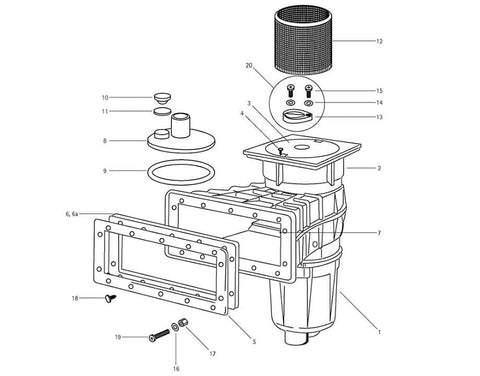 12
20
15
14
13
10
11
3
4
8
2
9
6, 6a
7
18
1
19
5
17
16